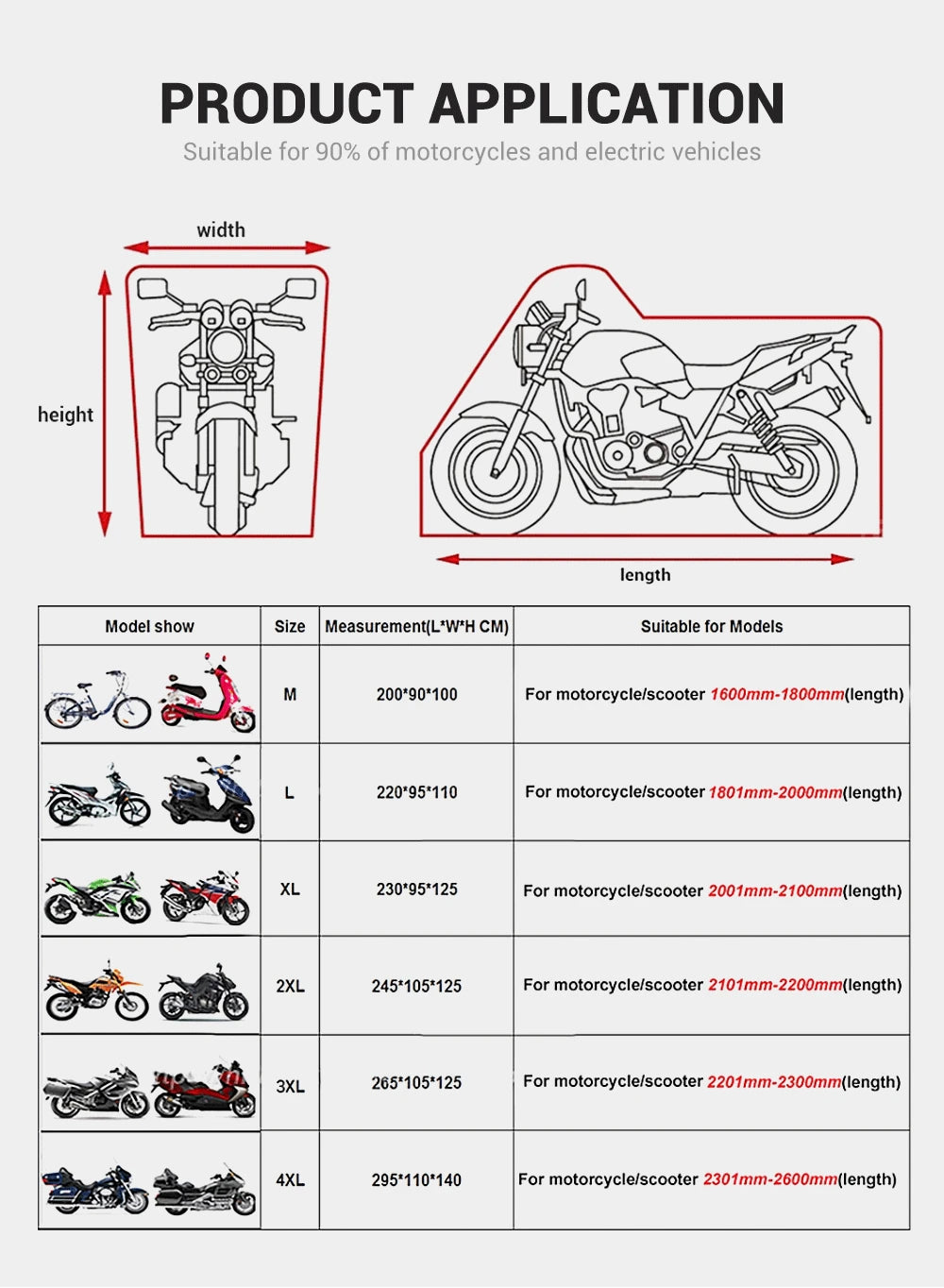 PRODUCT APPLICATION

Suitable for 90% of motorcycles and electric vehicles

width

height

length

| Model show | Size | Measurement(L*W*H CM) | Suitable for Models |
|---|---|---|---|
| | M | 200*90*100 | For motorcycle/scooter 1600mm-1800mm(length) |
| | L | 220*95*110 | For motorcycle/scooter 1801mm-2000mm(length) |
| | XL | 230*95*125 | For motorcycle/scooter 2001mm-2100mm(length) |
| | 2XL | 245*105*125 | For motorcycle/scooter 2101mm-2200mm(length) |
| | 3XL | 265*105*125 | For motorcycle/scooter 2201mm-2300mm(length) |
| | 4XL | 295*110*140 | For motorcycle/scooter 2301mm-2600mm(length) |