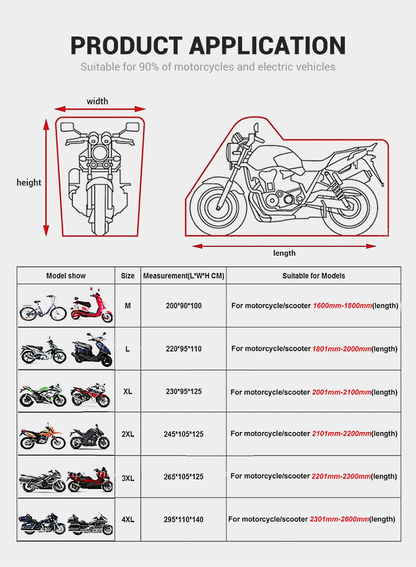 PRODUCT APPLICATION

Suitable for 90% of motorcycles and electric vehicles

width

height

length

| Model show | Size | Measurement(L*W*H CM) | Suitable for Models |
|---|---|---|---|
| | M | 200*90*100 | For motorcycle/scooter 1600mm-1800mm(length) |
| | L | 220*95*110 | For motorcycle/scooter 1801mm-2000mm(length) |
| | XL | 230*95*125 | For motorcycle/scooter 2001mm-2100mm(length) |
| | 2XL | 245*105*125 | For motorcycle/scooter 2101mm-2200mm(length) |
| | 3XL | 265*105*125 | For motorcycle/scooter 2201mm-2300mm(length) |
| | 4XL | 295*110*140 | For motorcycle/scooter 2301mm-2600mm(length) |